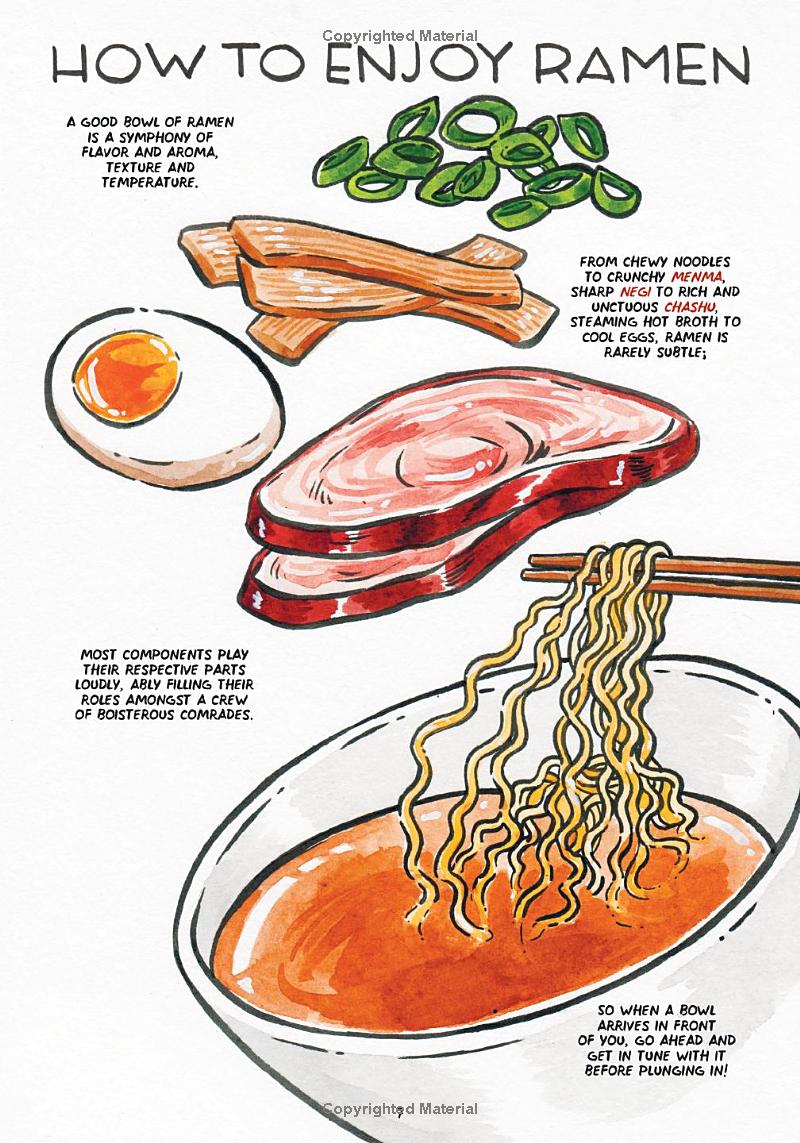 Copyrighted Material

HOW TO ENJOY RAMEN

A GOOD BOWL OF RAMEN IS A SYMPHONY OF FLAVOR AND AROMA, TEXTURE AND TEMPERATURE.

FROM CHEWY NOODLES TO CRUNCHY MENMA, SHARP NEGI TO RICH AND UNCTUOUS CHASHU, STEAMING HOT BROTH TO COOL EGGS, RAMEN IS RARELY SUBTLE;

MOST COMPONENTS PLAY THEIR RESPECTIVE PARTS LOUDLY, ABLY FILLING THEIR ROLES AMONGST A CREW OF BOISTEROUS COMRADES.

SO WHEN A BOWL ARRIVES IN FRONT OF YOU, GO AHEAD AND GET IN TUNE WITH IT BEFORE PLUNGING IN!

Copyrighted Material