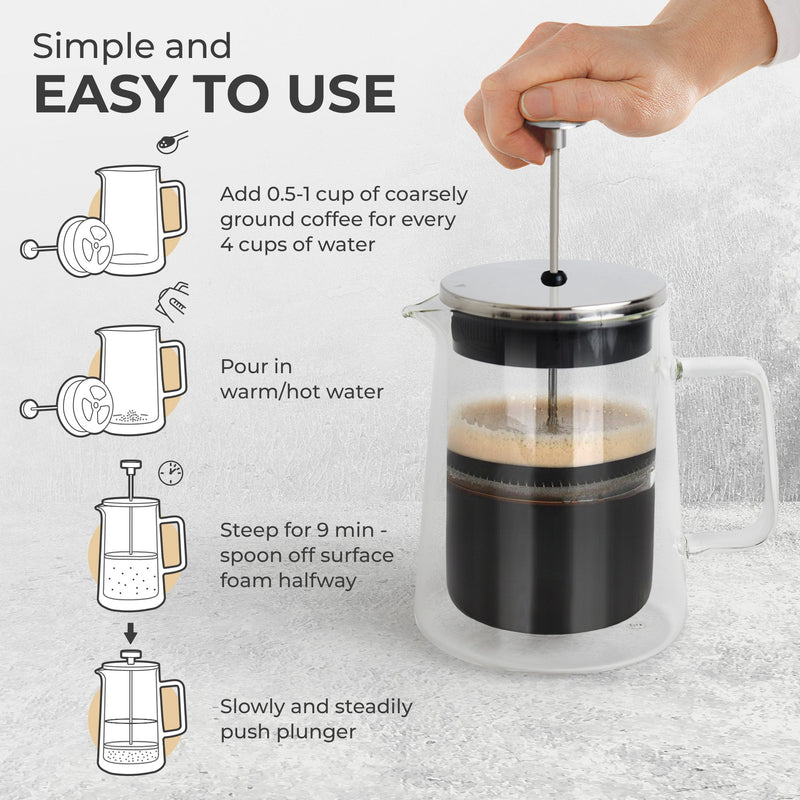 Simple and
EASY TO USE

Add 0.5-1 cup of coarsely ground coffee for every 4 cups of water

Pour in warm/hot water

Steep for 9 min - spoon off surface foam halfway

Slowly and steadily push plunger